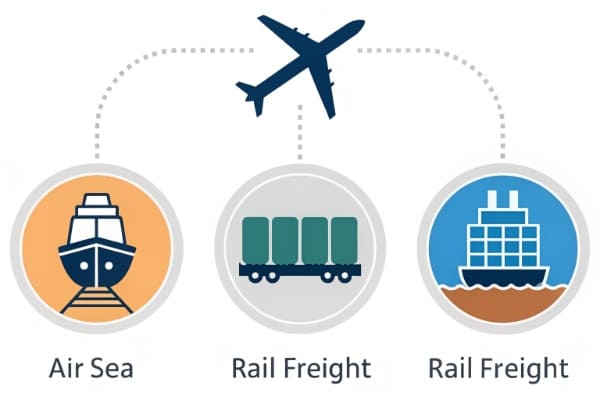 Air Sea

Rail Freight

Rail Freight