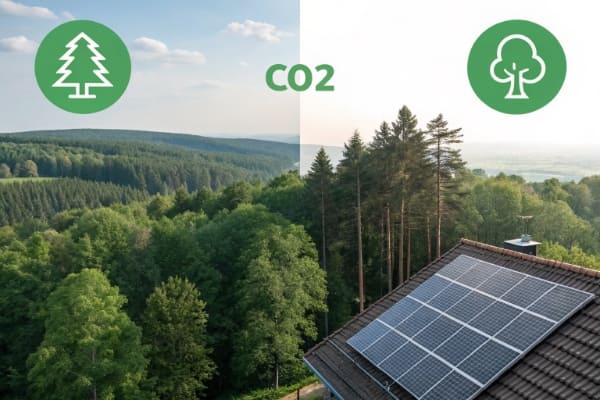 CO2